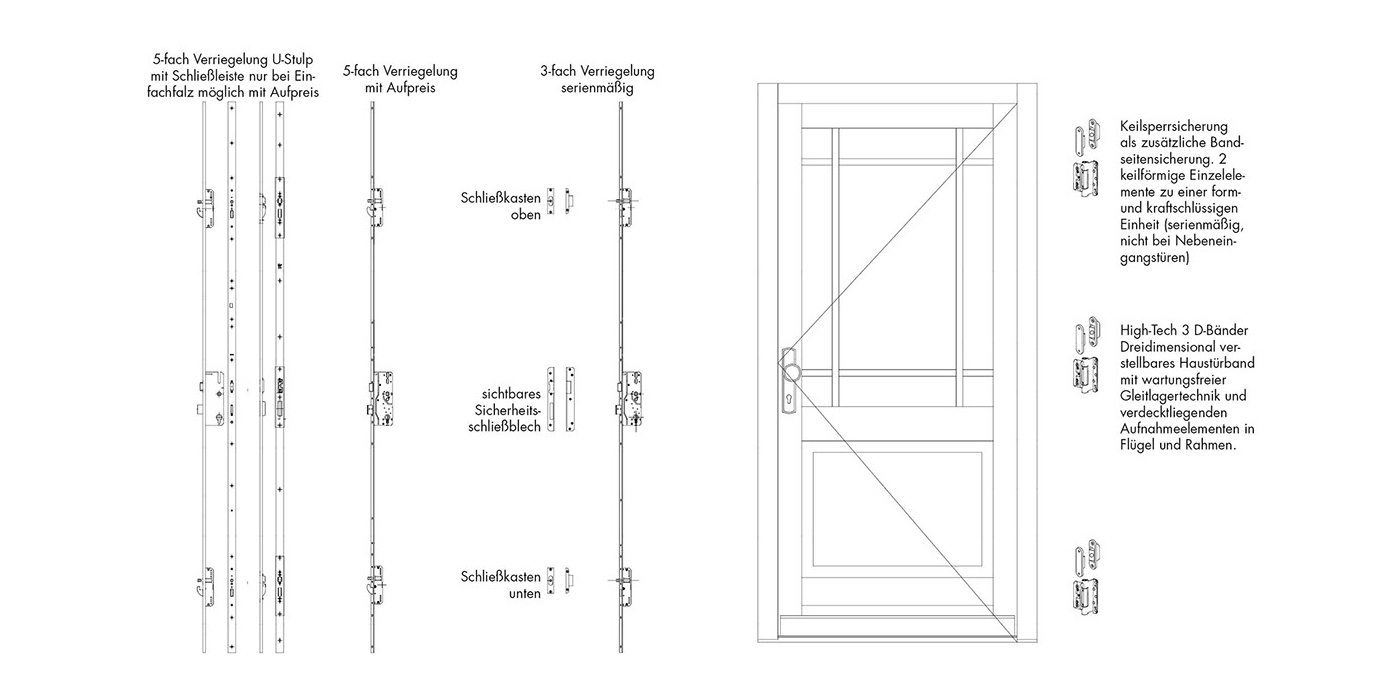 5-fach Verriegelung U-Stulp mit Schließleiste nur bei Einfachfalz möglich mit Aufpreis

5-fach Verriegelung mit Aufpreis

3-fach Verriegelung serienmäßig

Schließkasten oben

sichtbares Sicherheitsschließblech

Schließkasten unten

Keilsperrsicherung als zusätzliche Bandseitensicherung. 2 keilförmige Einzelelemente zu einer form- und kraftschlüssigen Einheit (serienmäßig, nicht bei Nebeneingangstüren)

High-Tech 3 D-Bänder Dreidimensional verstellbares Haustürband mit wartungsfreier Gleitlagertechnik und verdecktliegenden Aufnahmeelementen in Flügel und Rahmen.